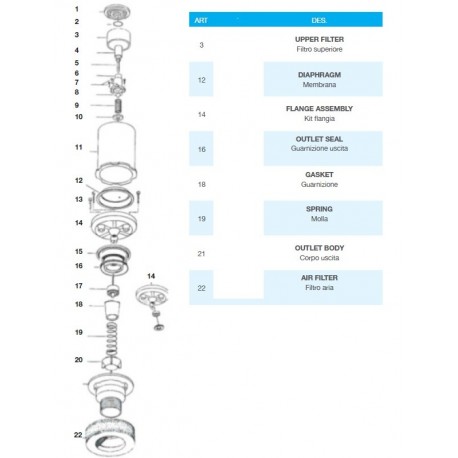 1
2
3
4
5
6
7
8
9
10
11
12
13
14
15
16
17
18
19
20
22
14

| ART | DES. |
|---|---|
| 3 | UPPER FILTER Filtro superiore |
| 12 | DIAPHRAGM Membrana |
| 14 | FLANGE ASSEMBLY Kit flangia |
| 16 | OUTLET SEAL Guarnizione uscita |
| 18 | GASKET Guarnizione |
| 19 | SPRING Molla |
| 21 | OUTLET BODY Corpo uscita |
| 22 | AIR FILTER Filtro aria |