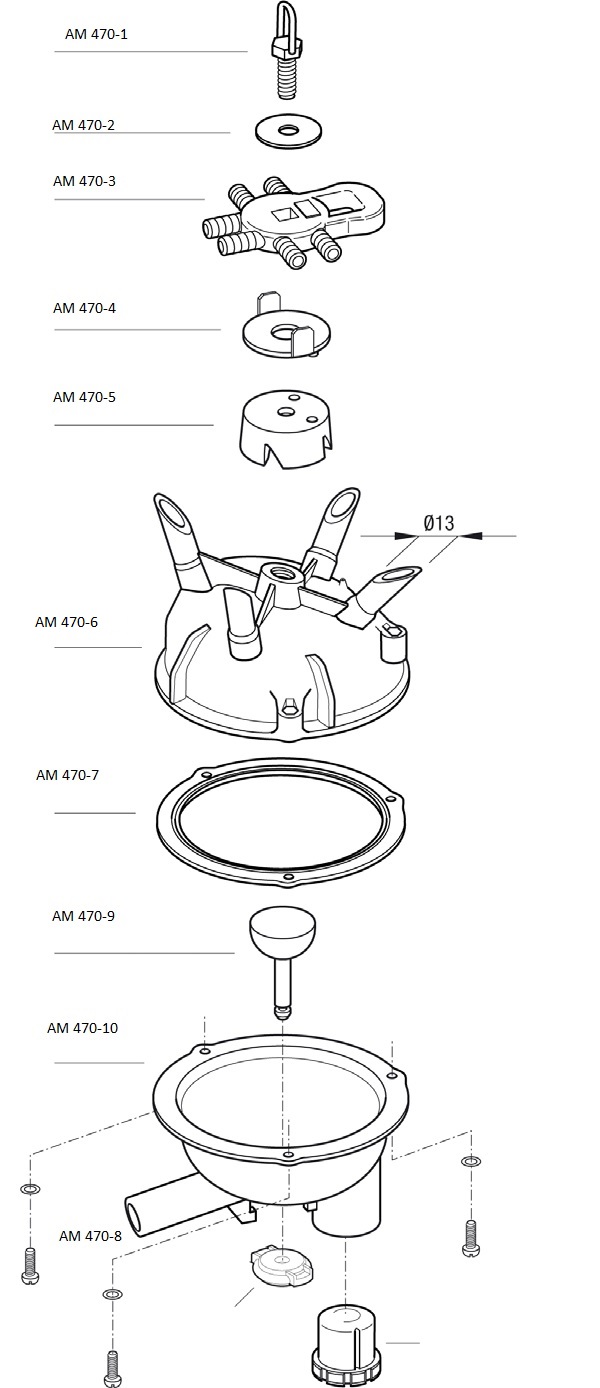 AM 470-1

AM 470-2

AM 470-3

AM 470-4

AM 470-5

Ø13

AM 470-6

AM 470-7

AM 470-9

AM 470-10

AM 470-8